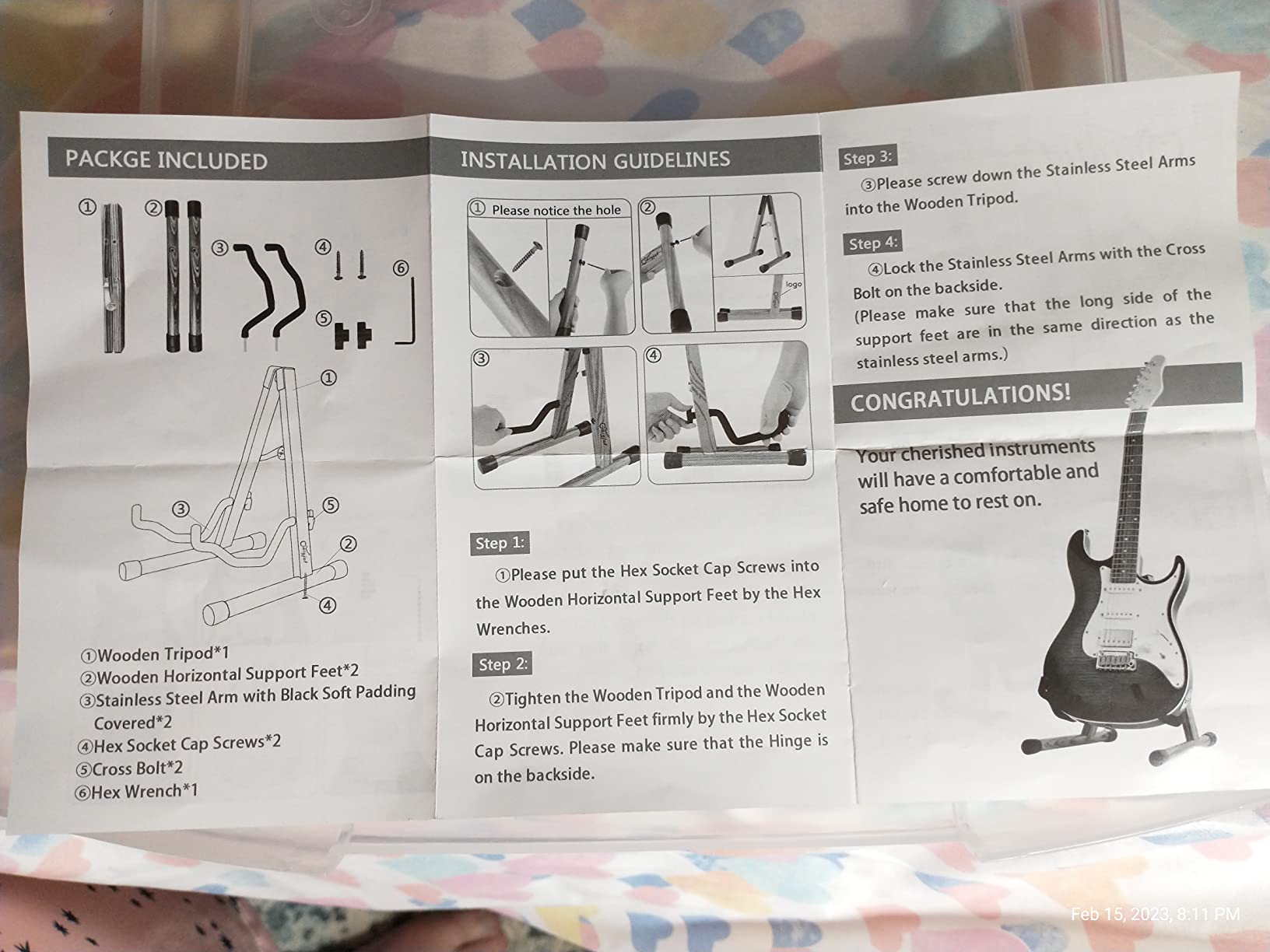 PACKGE INCLUDED

①
②
③
④
⑤
⑥

①
③
⑤
②
④

①Wooden Tripod*1
②Wooden Horizontal Support Feet*2
③Stainless Steel Arm with Black Soft Padding Covered*2
④Hex Socket Cap Screws*2
⑤Cross Bolt*2
⑥Hex Wrench*1

INSTALLATION GUIDELINES

① Please notice the hole
②
logo
③
④

Step 1:
①Please put the Hex Socket Cap Screws into the Wooden Horizontal Support Feet by the Hex Wrenches.

Step 2:
②Tighten the Wooden Tripod and the Wooden Horizontal Support Feet firmly by the Hex Socket Cap Screws. Please make sure that the Hinge is on the backside.

Step 3:
③Please screw down the Stainless Steel Arms into the Wooden Tripod.

Step 4:
④Lock the Stainless Steel Arms with the Cross Bolt on the backside.
(Please make sure that the long side of the support feet are in the same direction as the stainless steel arms.)

CONGRATULATIONS!

Your cherished instruments will have a comfortable and safe home to rest on.

Feb 15, 2023, 8:11 PM