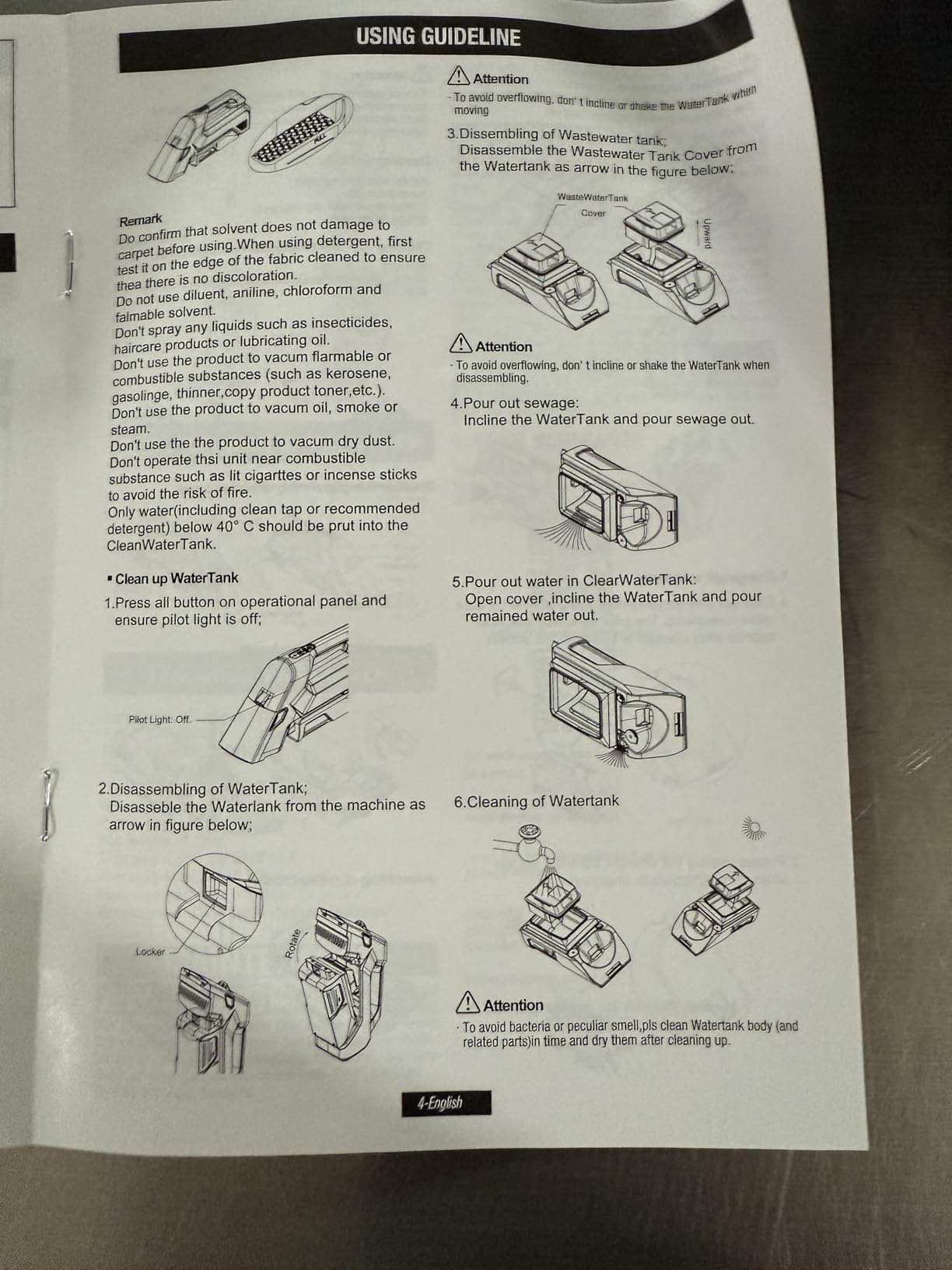 USING GUIDELINE

Remark
Do confirm that solvent does not damage to carpet before using.When using detergent, first test it on the edge of the fabric cleaned to ensure thea there is no discoloration.
Do not use diluent, aniline, chloroform and falmable solvent.
Don't spray any liquids such as insecticides, haircare products or lubricating oil.
Don't use the product to vacum flarmable or combustible substances (such as kerosene, gasolinge, thinner,copy product toner,etc.).
Don't use the product to vacum oil, smoke or steam.
Don't use the the product to vacum dry dust.
Don't operate thsi unit near combustible substance such as lit cigarttes or incense sticks to avoid the risk of fire.
Only water(including clean tap or recommended detergent) below 40° C should be prut into the CleanWaterTank.

▪ Clean up WaterTank
1.Press all button on operational panel and ensure pilot light is off;

Pilot Light: Off.

2.Disassembling of WaterTank;
Disasseble the Waterlank from the machine as arrow in figure below;

Locker

Rotate

Attention
· To avoid overflowing, don' t incline or shake the WaterTank when moving

3.Dissembling of Wastewater tank;
Disassemble the Wastewater Tank Cover from the Watertank as arrow in the figure below;

WasteWaterTank Cover

Upward

Attention
· To avoid overflowing, don' t incline or shake the WaterTank when disassembling.

4.Pour out sewage:
Incline the WaterTank and pour sewage out.

5.Pour out water in ClearWaterTank:
Open cover ,incline the WaterTank and pour remained water out.

6.Cleaning of Watertank

Attention
· To avoid bacteria or peculiar smell,pls clean Watertank body (and related parts)in time and dry them after cleaning up.

4-English