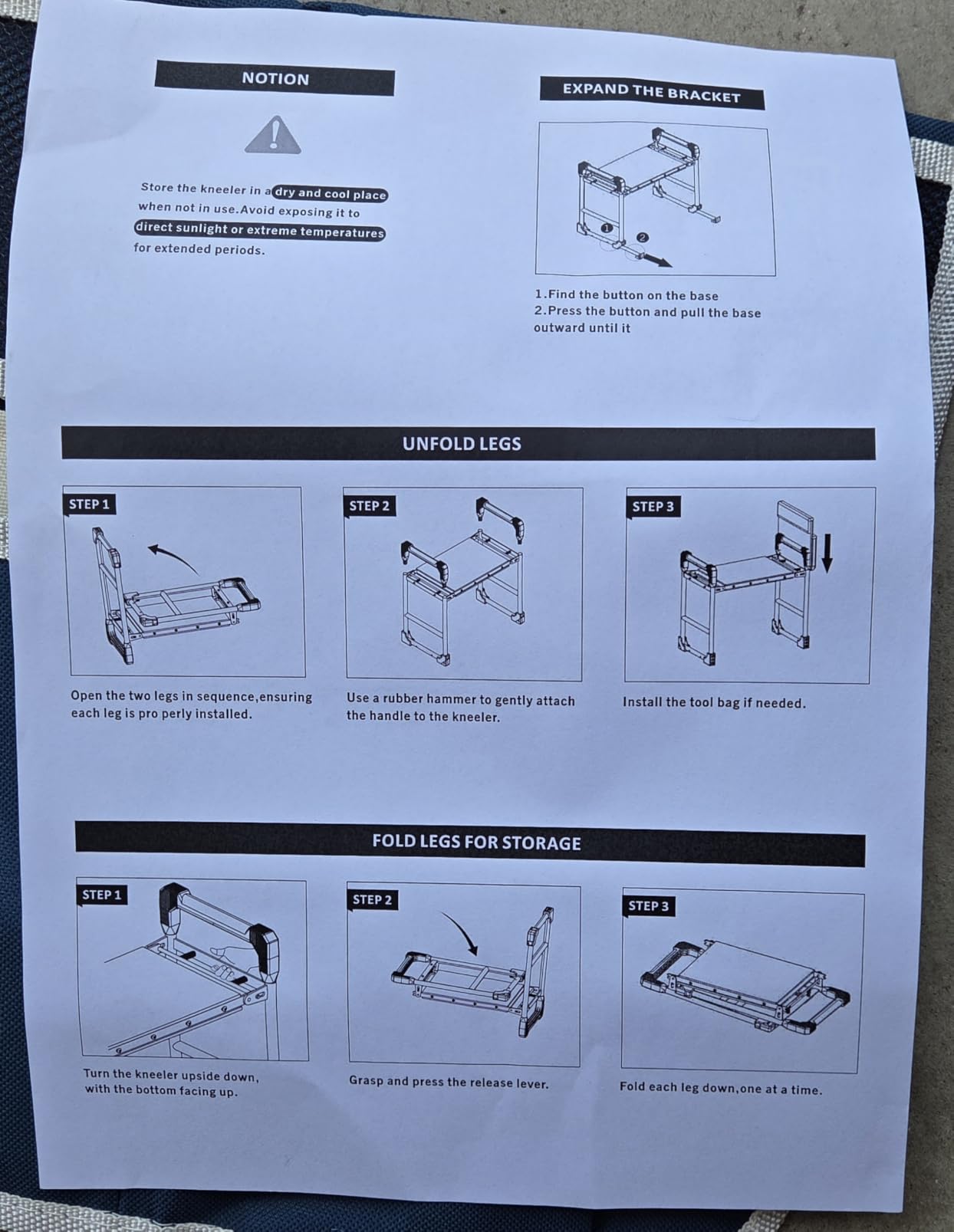 NOTION

Store the kneeler in a dry and cool place when not in use.Avoid exposing it to direct sunlight or extreme temperatures for extended periods.

EXPAND THE BRACKET

1 2

1.Find the button on the base
2.Press the button and pull the base outward until it

UNFOLD LEGS

STEP 1

Open the two legs in sequence,ensuring each leg is pro perly installed.

STEP 2

Use a rubber hammer to gently attach the handle to the kneeler.

STEP 3

Install the tool bag if needed.

FOLD LEGS FOR STORAGE

STEP 1

Turn the kneeler upside down, with the bottom facing up.

STEP 2

Grasp and press the release lever.

STEP 3

Fold each leg down,one at a time.